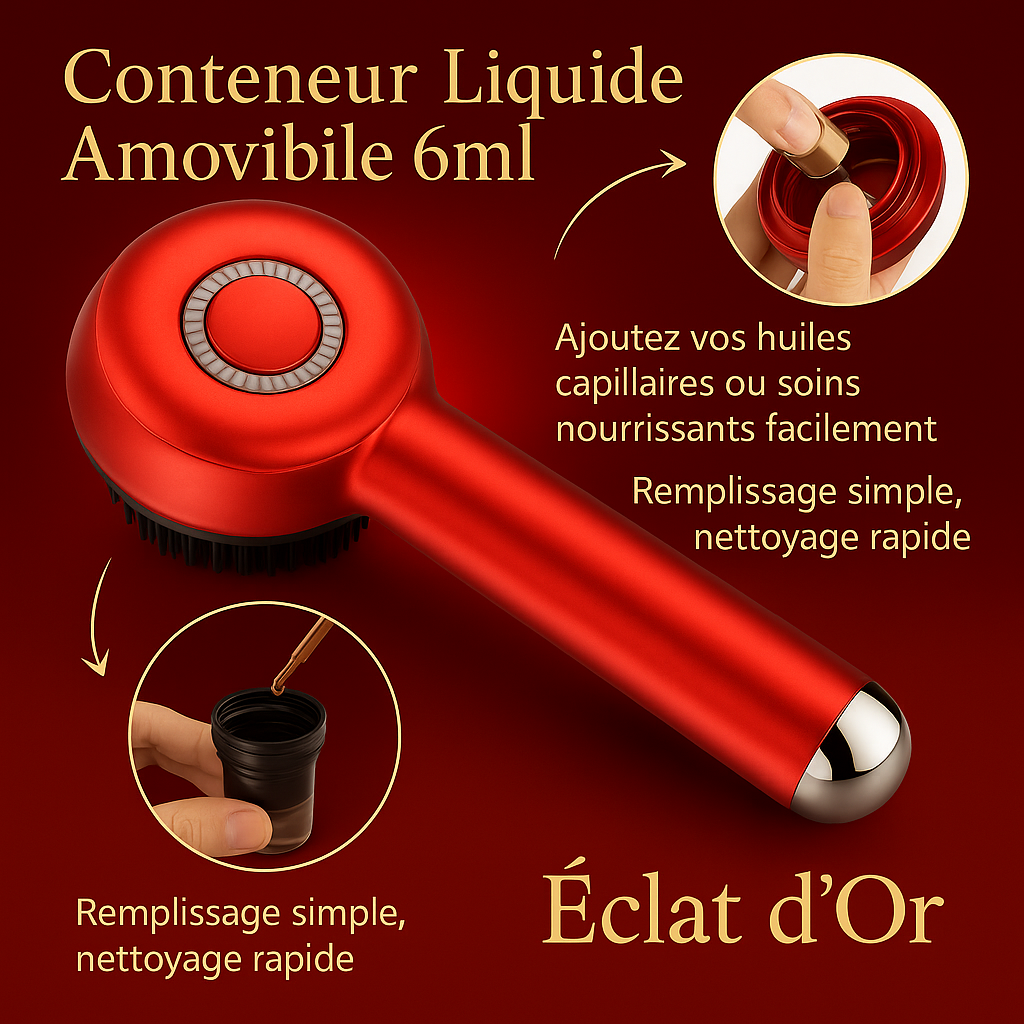 Conteneur Liquide Amovibile 6ml

Ajoutez vos huiles capillaires ou soins nourrissants facilement

Remplissage simple, nettoyage rapide

Remplissage simple, nettoyage rapide

Éclat d'Or